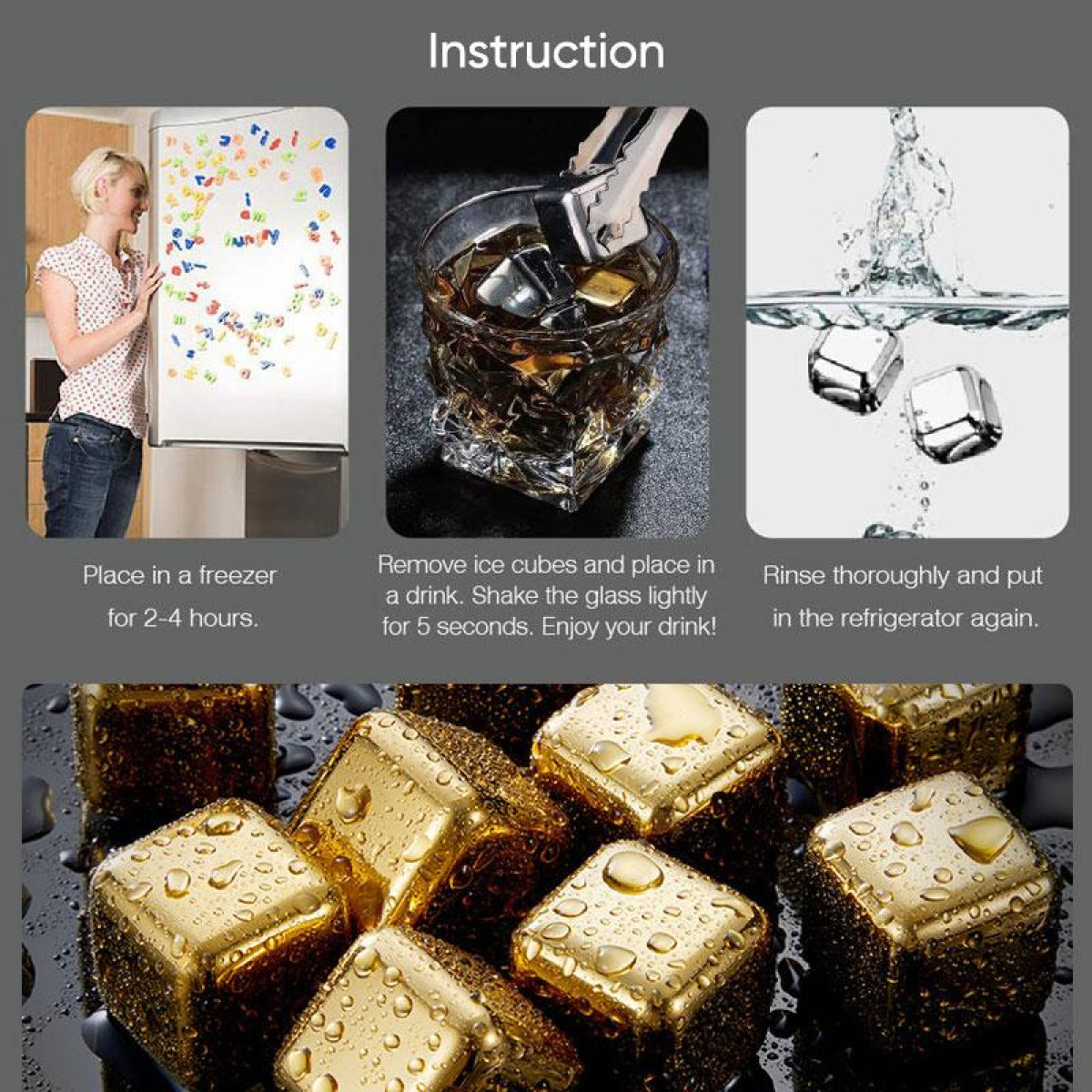 Instruction

Place in a freezer for 2-4 hours.

Remove ice cubes and place in a drink. Shake the glass lightly for 5 seconds. Enjoy your drink!

Rinse thoroughly and put in the refrigerator again.